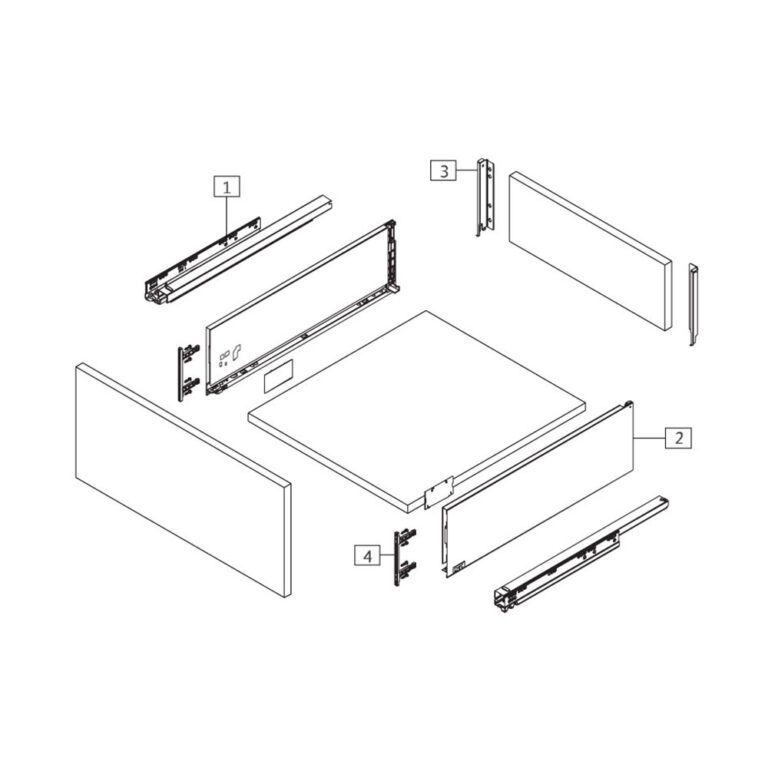 1

3

2

4