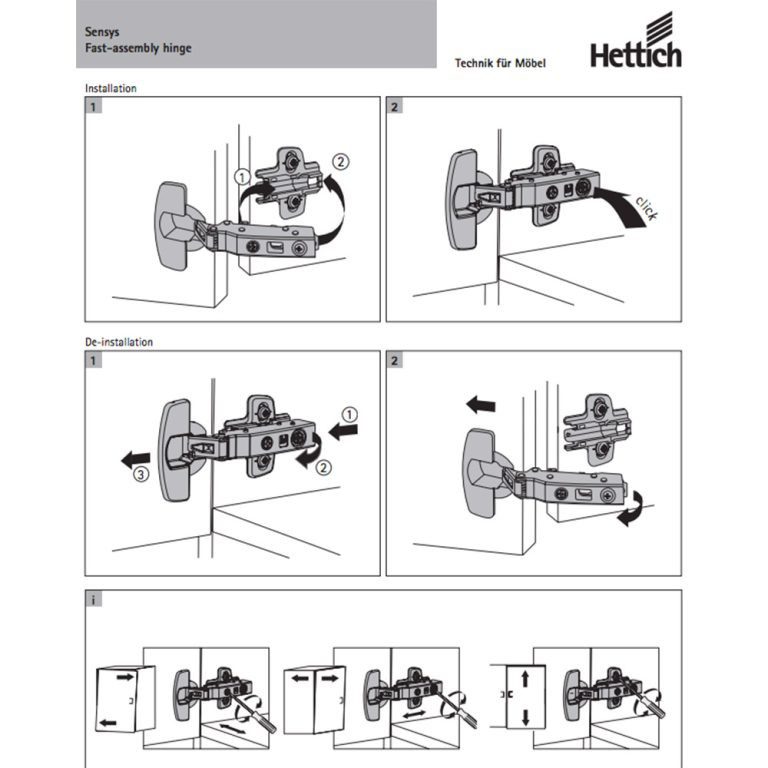 Sensys
Fast-assembly hinge

Technik für Möbel

Hettich

Installation

1

1

2

2

click

De-installation

1

1

2

3

2

i